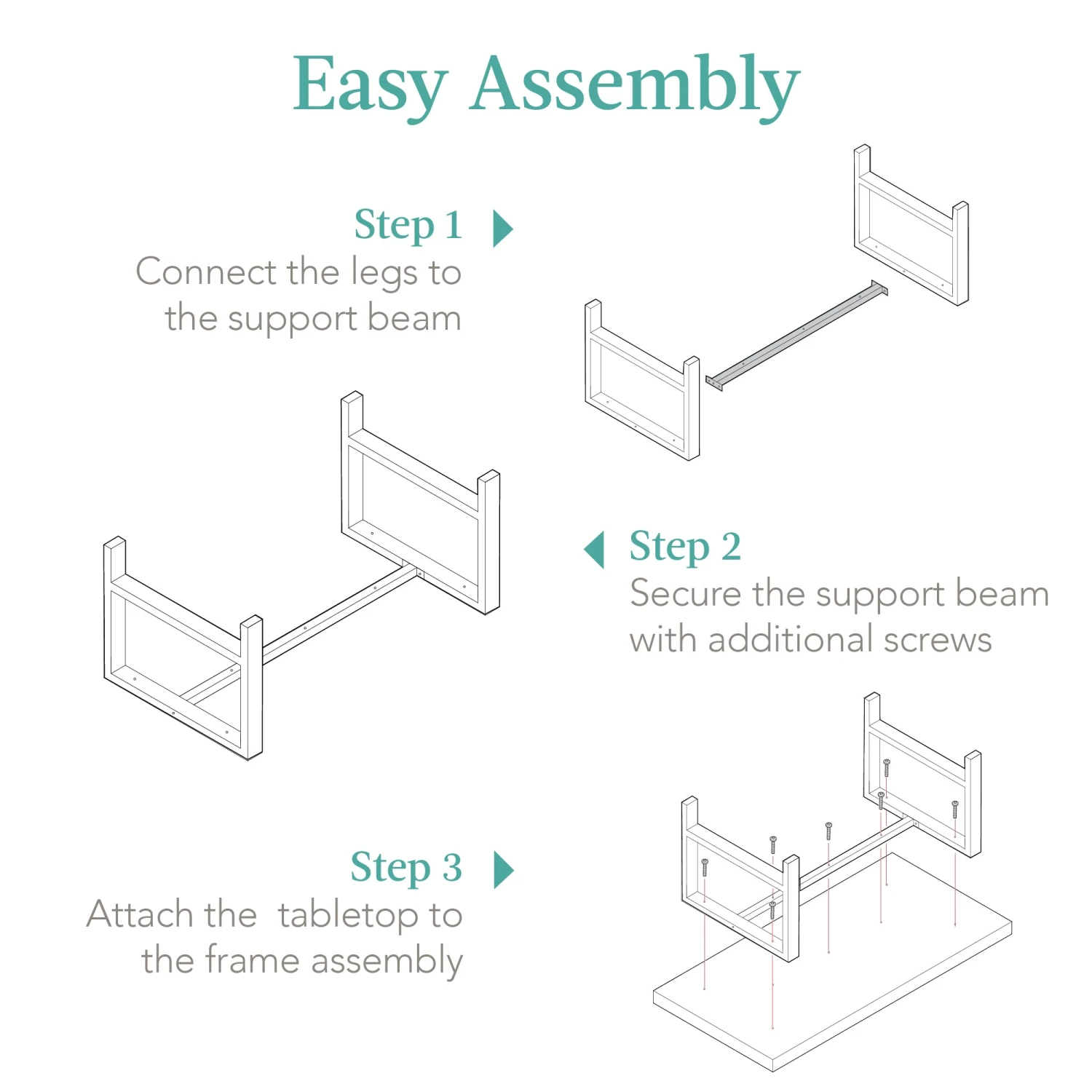 Easy Assembly

Step 1
Connect the legs to the support beam

Step 2
Secure the support beam with additional screws

Step 3
Attach the  tabletop to the frame assembly