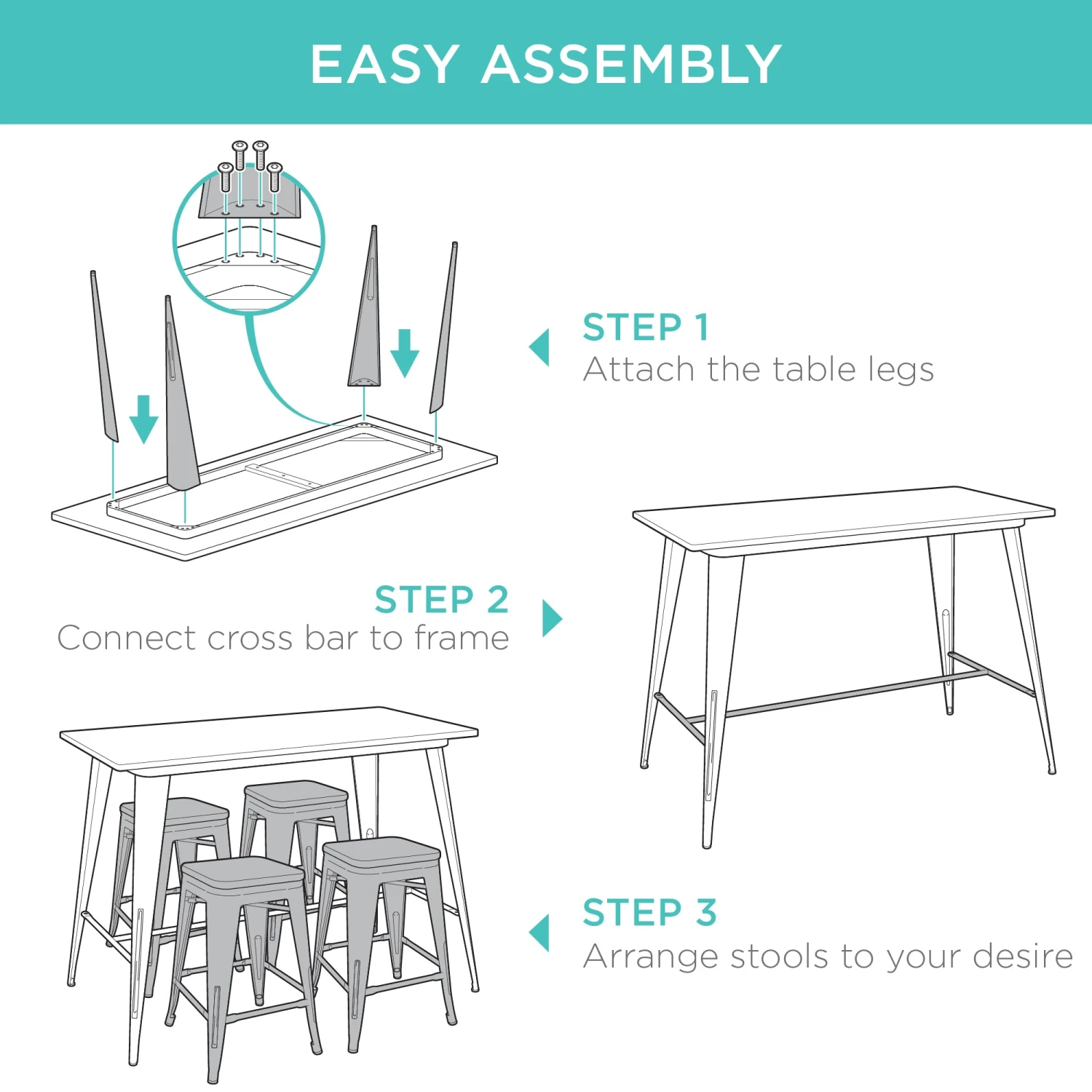 EASY ASSEMBLY

STEP 1
Attach the table legs

STEP 2
Connect cross bar to frame

STEP 3
Arrange stools to your desire