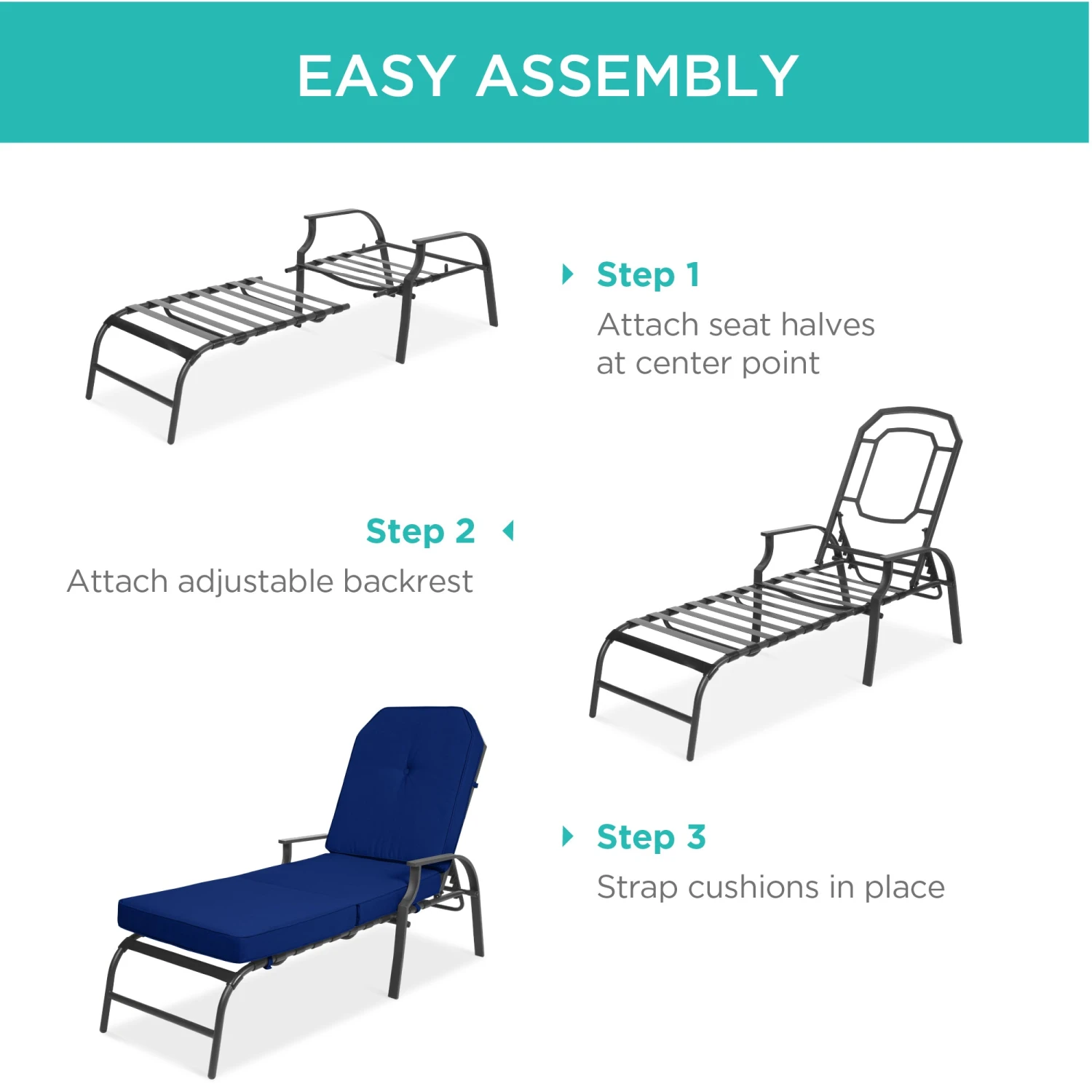 EASY ASSEMBLY

Step 1
Attach seat halves at center point

Step 2
Attach adjustable backrest

Step 3
Strap cushions in place