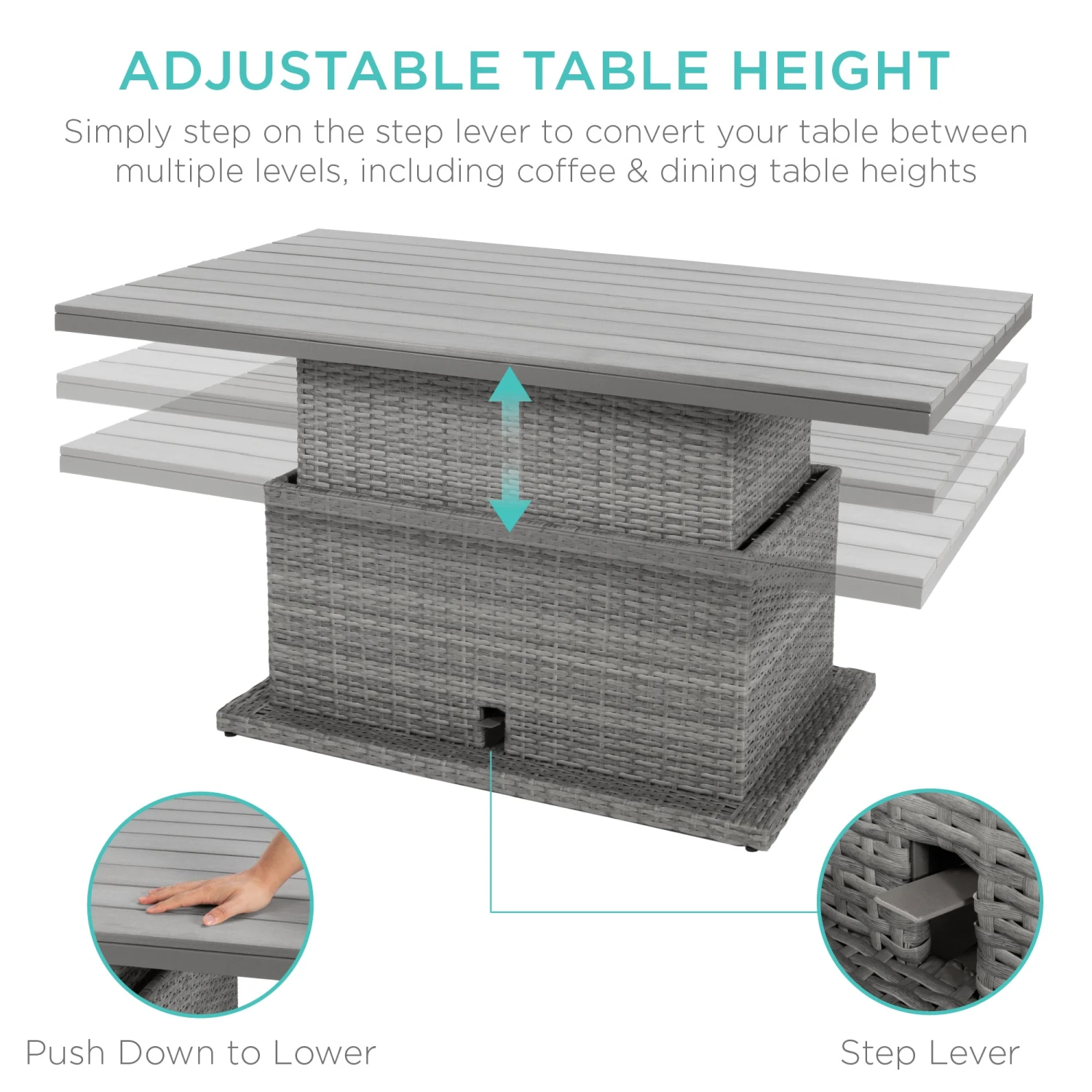 ADJUSTABLE TABLE HEIGHT

Simply step on the step lever to convert your table between multiple levels, including coffee & dining table heights

Push Down to Lower

Step Lever