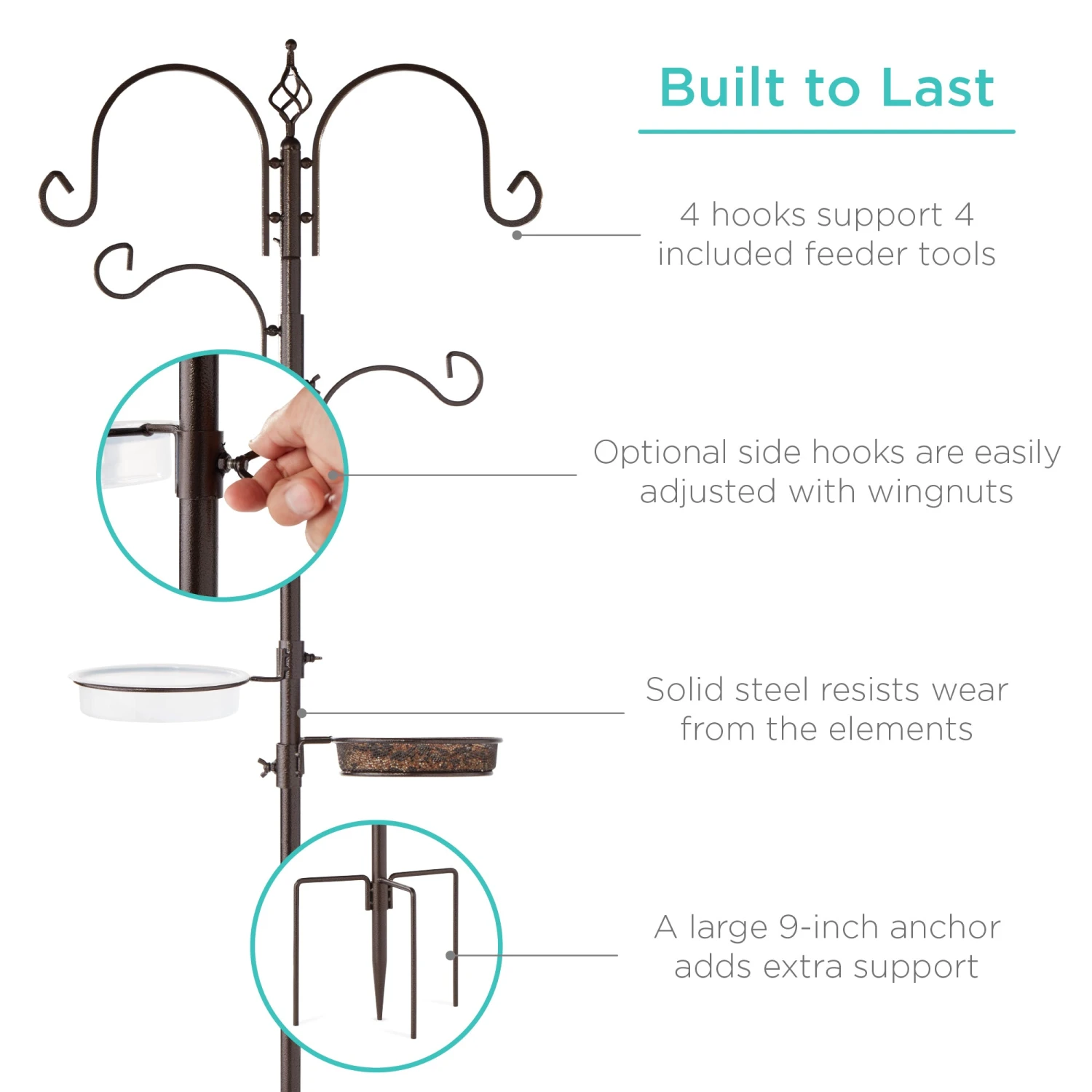 Built to Last

4 hooks support 4 included feeder tools

Optional side hooks are easily adjusted with wingnuts

Solid steel resists wear from the elements

A large 9-inch anchor adds extra support