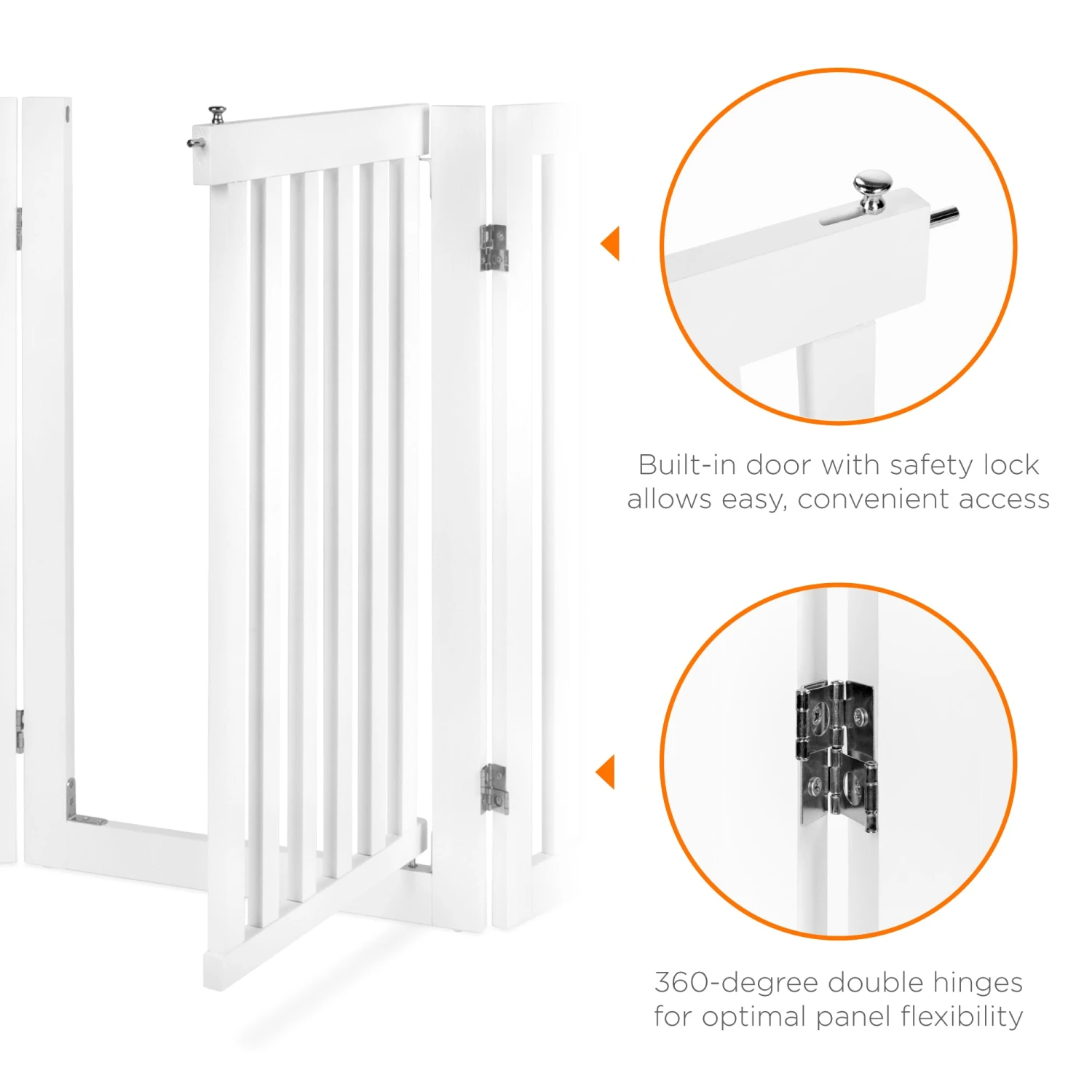 Built-in door with safety lock allows easy, convenient access

360-degree double hinges for optimal panel flexibility