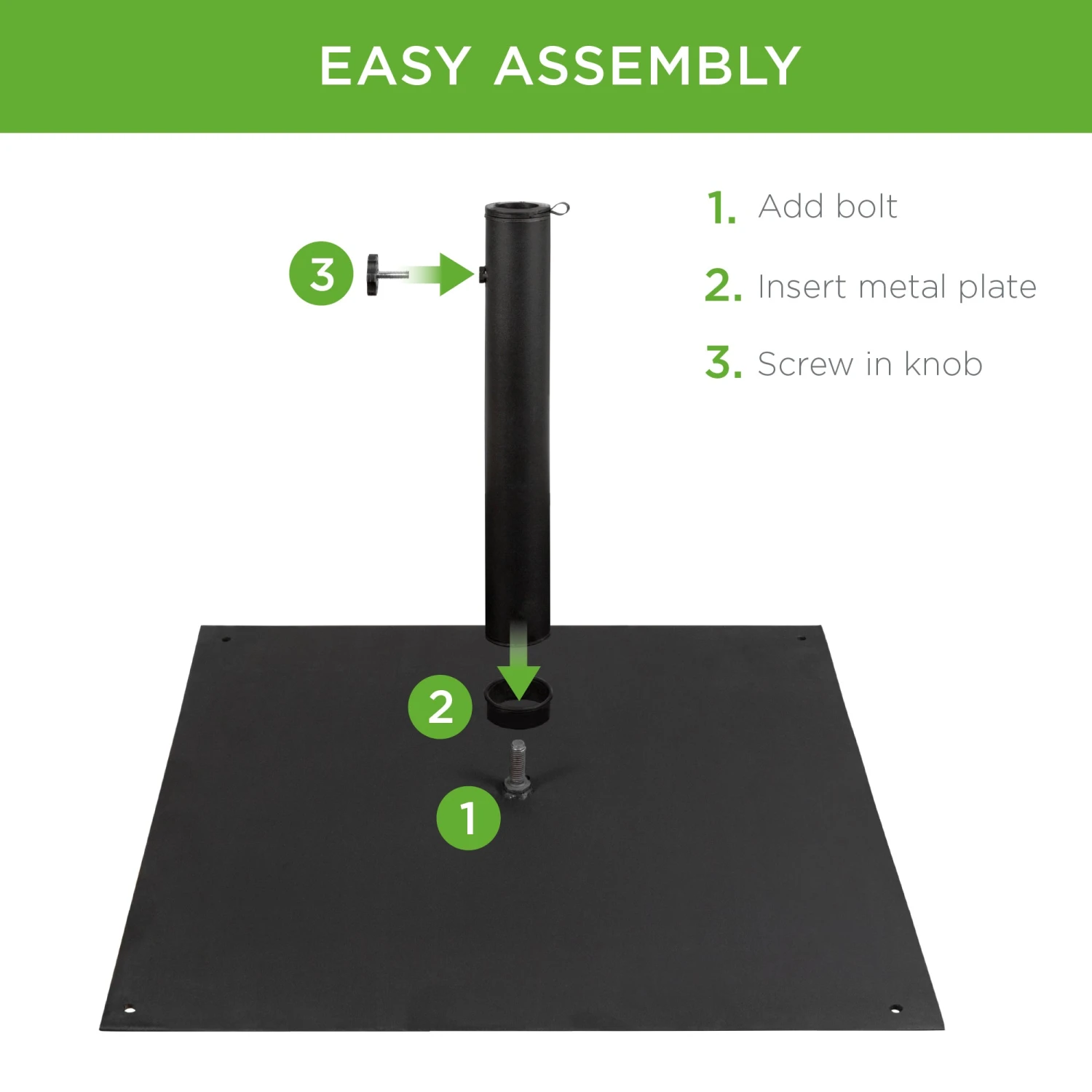 EASY ASSEMBLY

1. Add bolt

2. Insert metal plate

3. Screw in knob

3

2

1