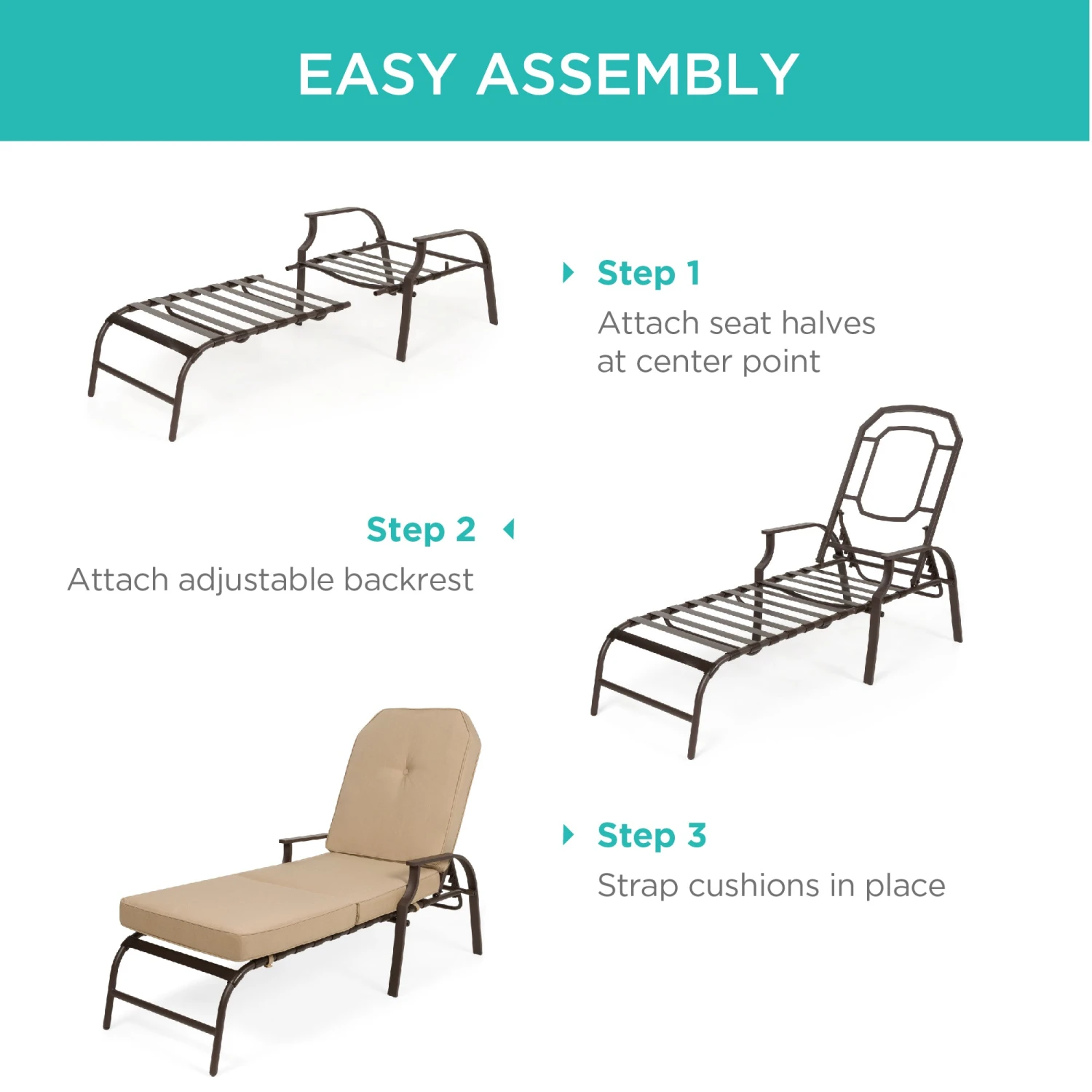 EASY ASSEMBLY

Step 1
Attach seat halves at center point

Step 2
Attach adjustable backrest

Step 3
Strap cushions in place