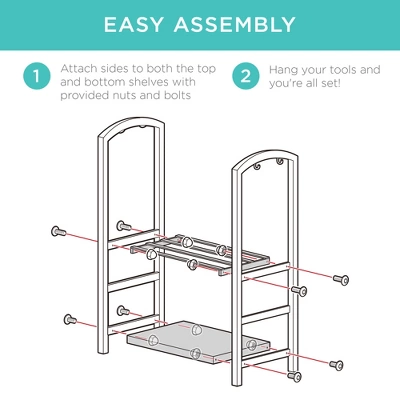 EASY ASSEMBLY

1 Attach sides to both the top and bottom shelves with provided nuts and bolts

2 Hang your tools and you're all set!