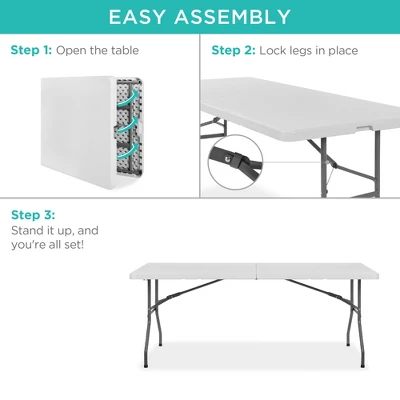 EASY ASSEMBLY

Step 1: Open the table

Step 2: Lock legs in place

Step 3:
Stand it up, and you're all set!