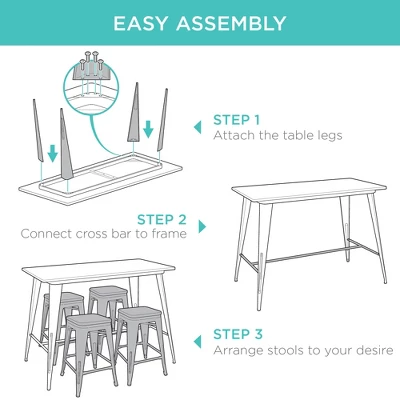 EASY ASSEMBLY

STEP 1
Attach the table legs

STEP 2
Connect cross bar to frame

STEP 3
Arrange stools to your desire