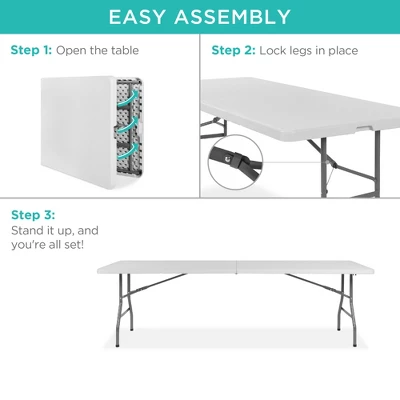 EASY ASSEMBLY

Step 1: Open the table

Step 2: Lock legs in place

Step 3:
Stand it up, and you're all set!